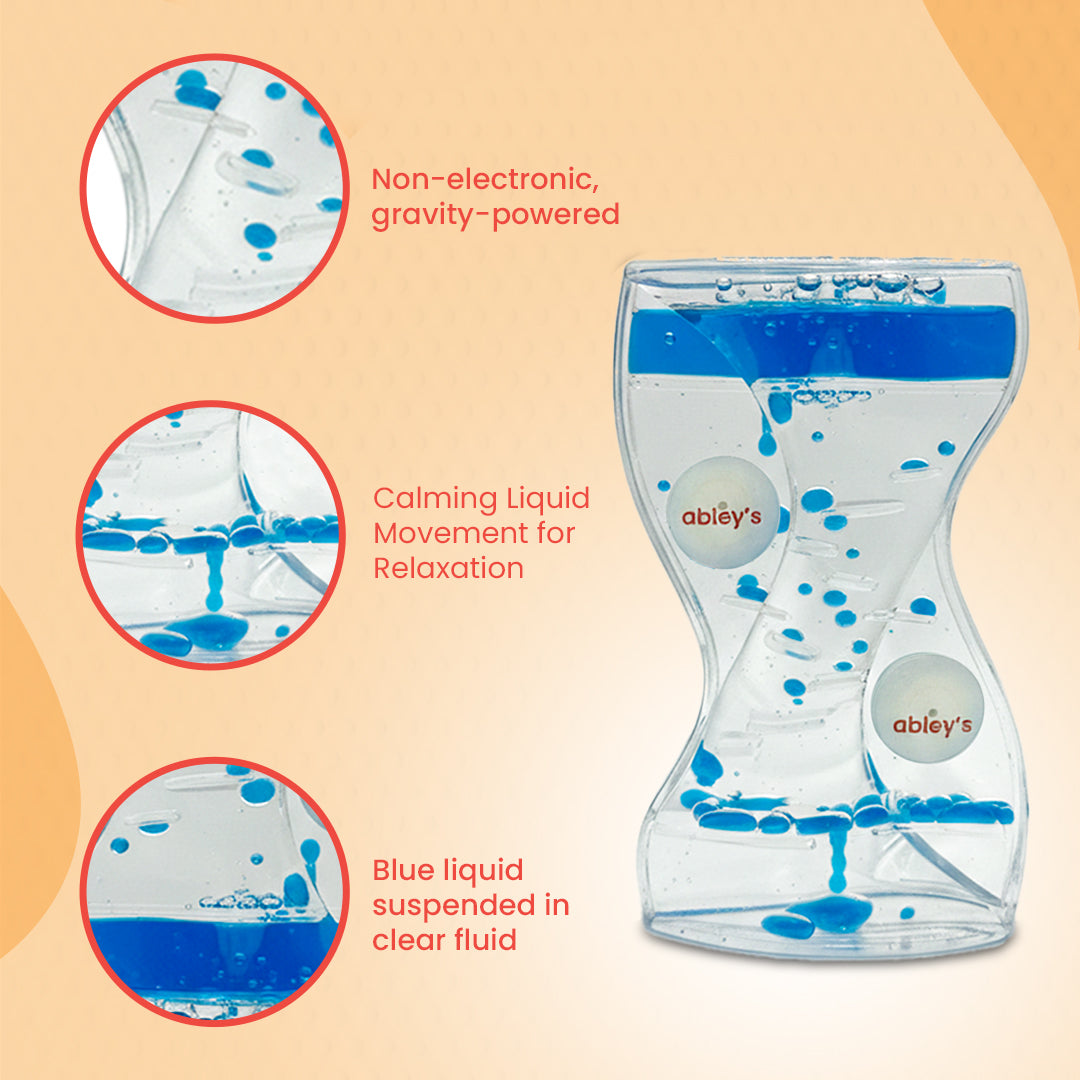 Non-electronic, gravity-powered

Calming Liquid Movement for Relaxation

Blue liquid suspended in clear fluid

abley's

abley's