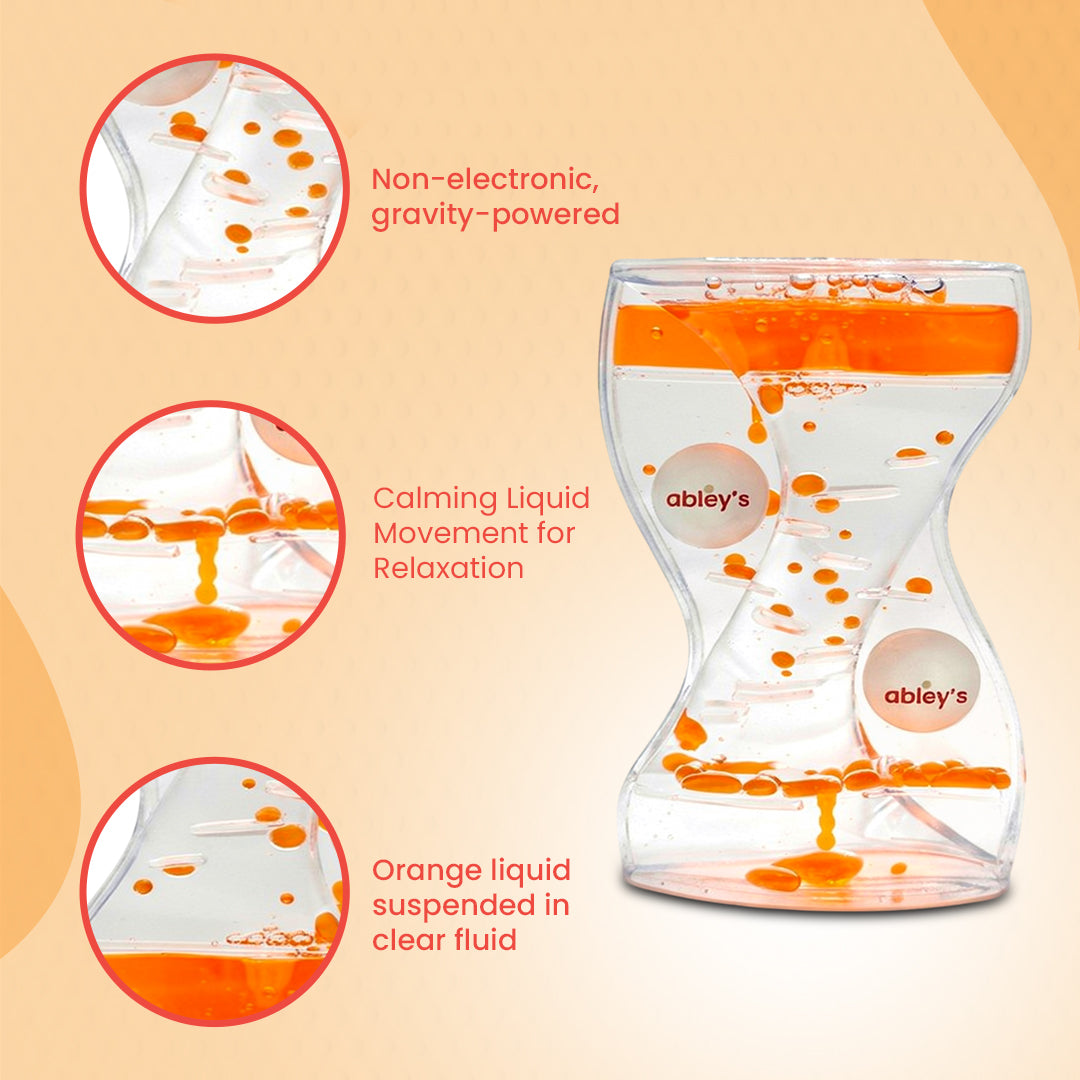 Non-electronic, gravity-powered

Calming Liquid Movement for Relaxation

Orange liquid suspended in clear fluid

abley's

abley's