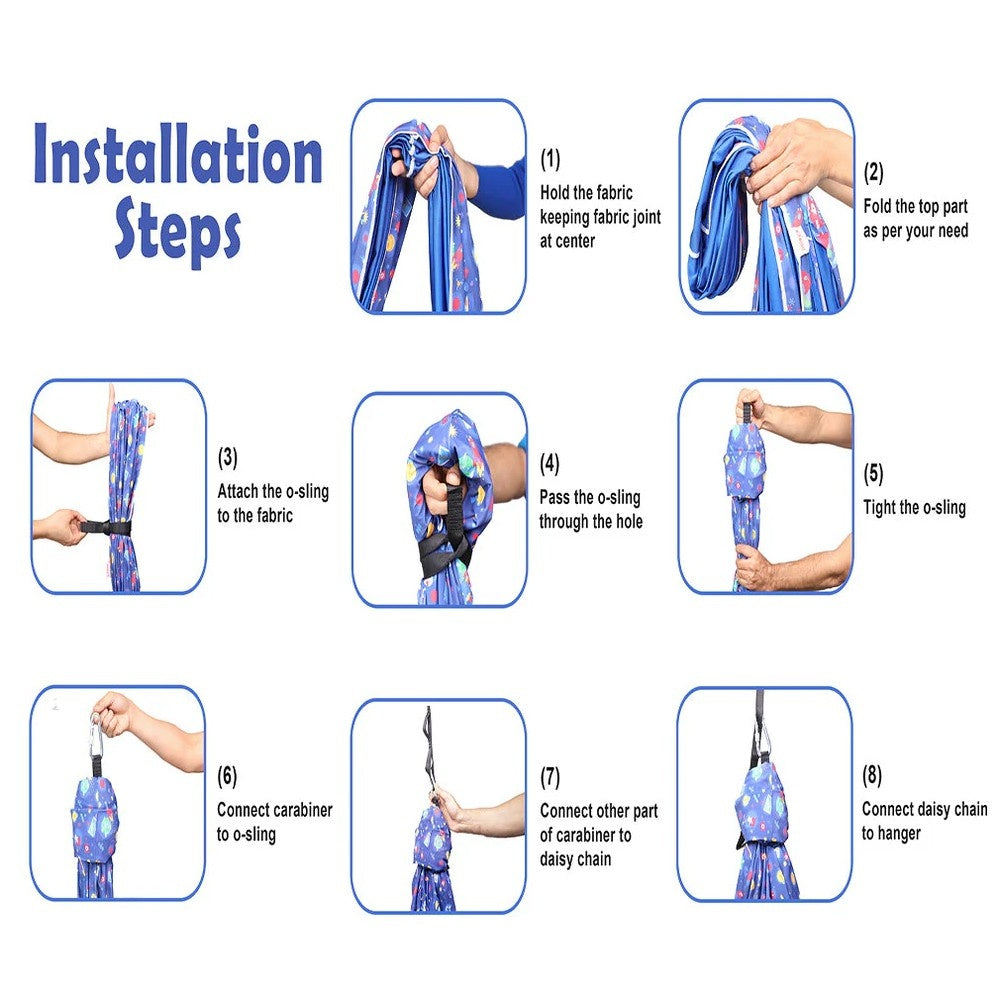 Installation Steps

(1)
Hold the fabric keeping fabric joint at center

(2)
Fold the top part as per your need

(3)
Attach the o-sling to the fabric

(4)
Pass the o-sling through the hole

(5)
Tight the o-sling

(6)
Connect carabiner to o-sling

(7)
Connect other part of carabiner to daisy chain

(8)
Connect daisy chain to hanger